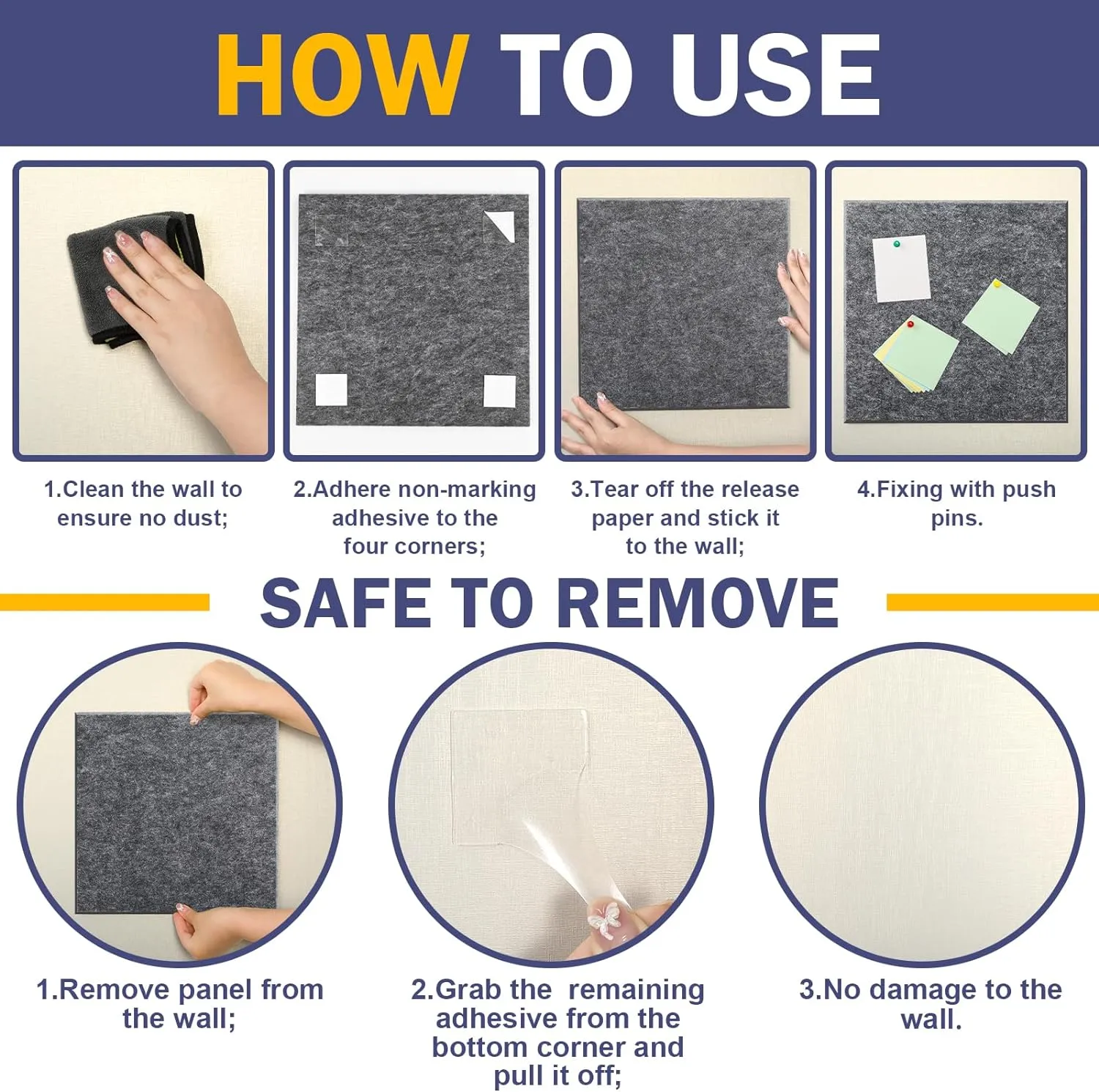 HOW TO USE

1.Clean the wall to ensure no dust;

2.Adhere non-marking adhesive to the four corners;

3.Tear off the release paper and stick it to the wall;

4.Fixing with push pins.

SAFE TO REMOVE

1.Remove panel from the wall;

2.Grab the remaining adhesive from the bottom corner and pull it off;

3.No damage to the wall.