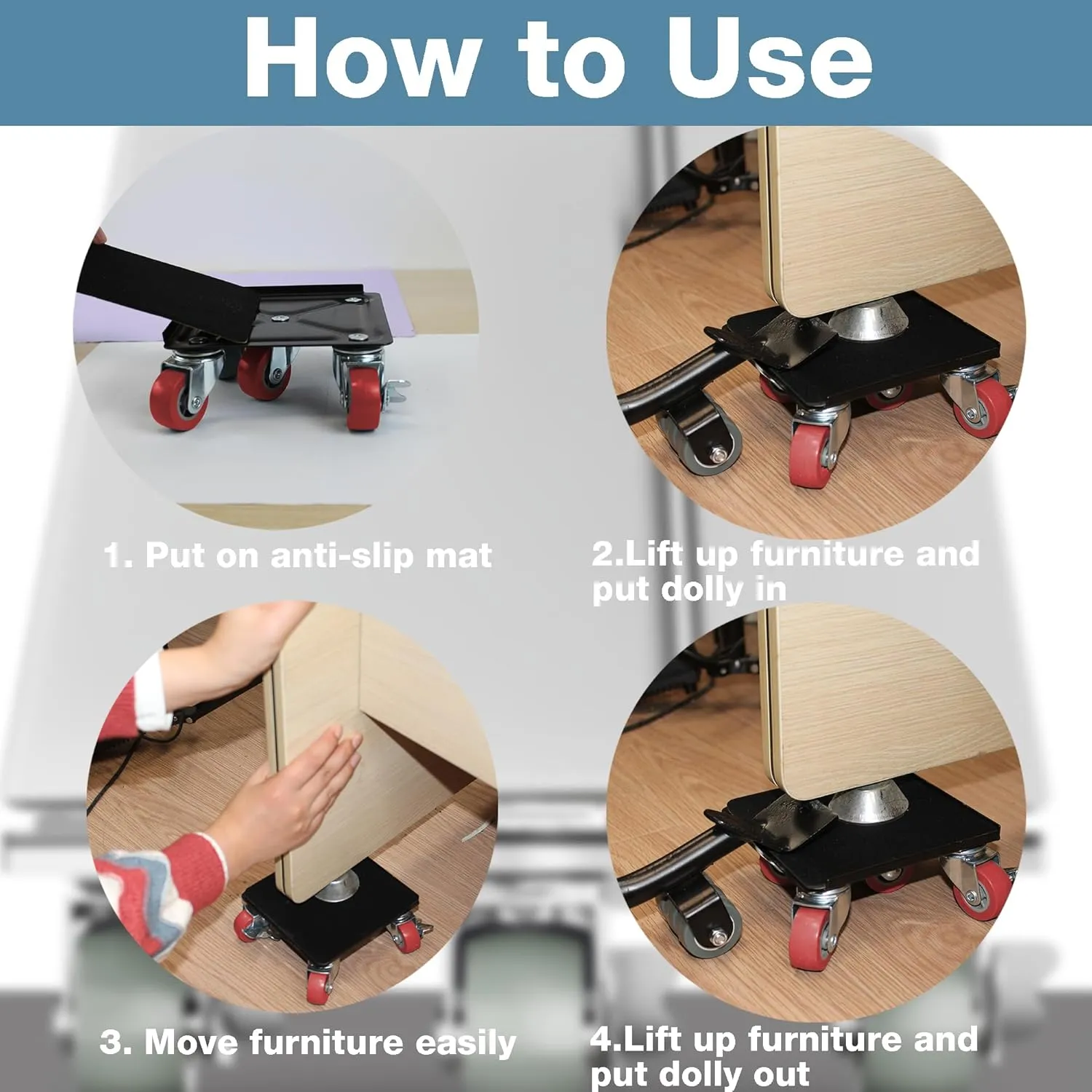 How to Use

1. Put on anti-slip mat

2.Lift up furniture and put dolly in

3. Move furniture easily

4.Lift up furniture and put dolly out