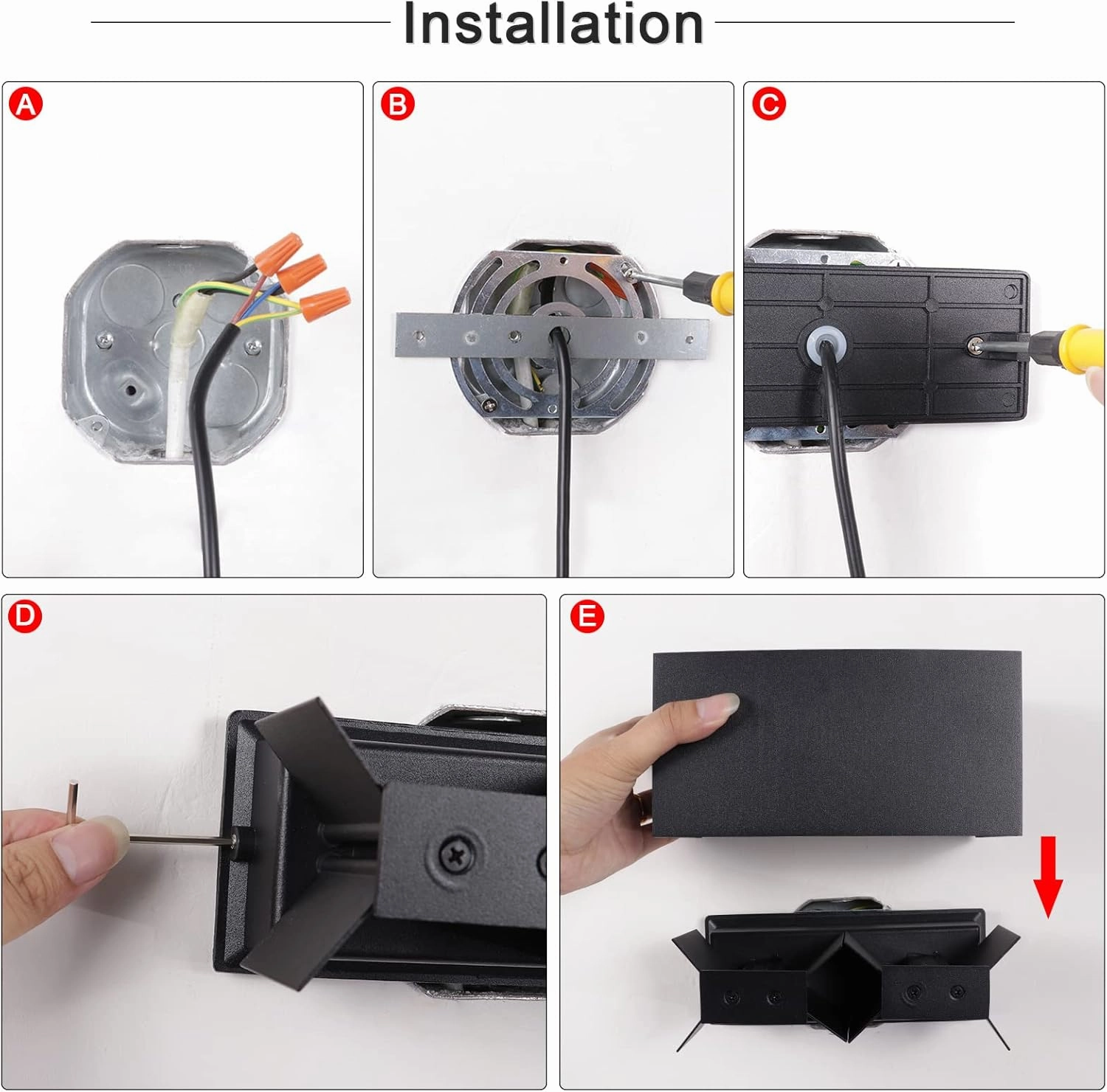 Installation

A

B

C

D

E