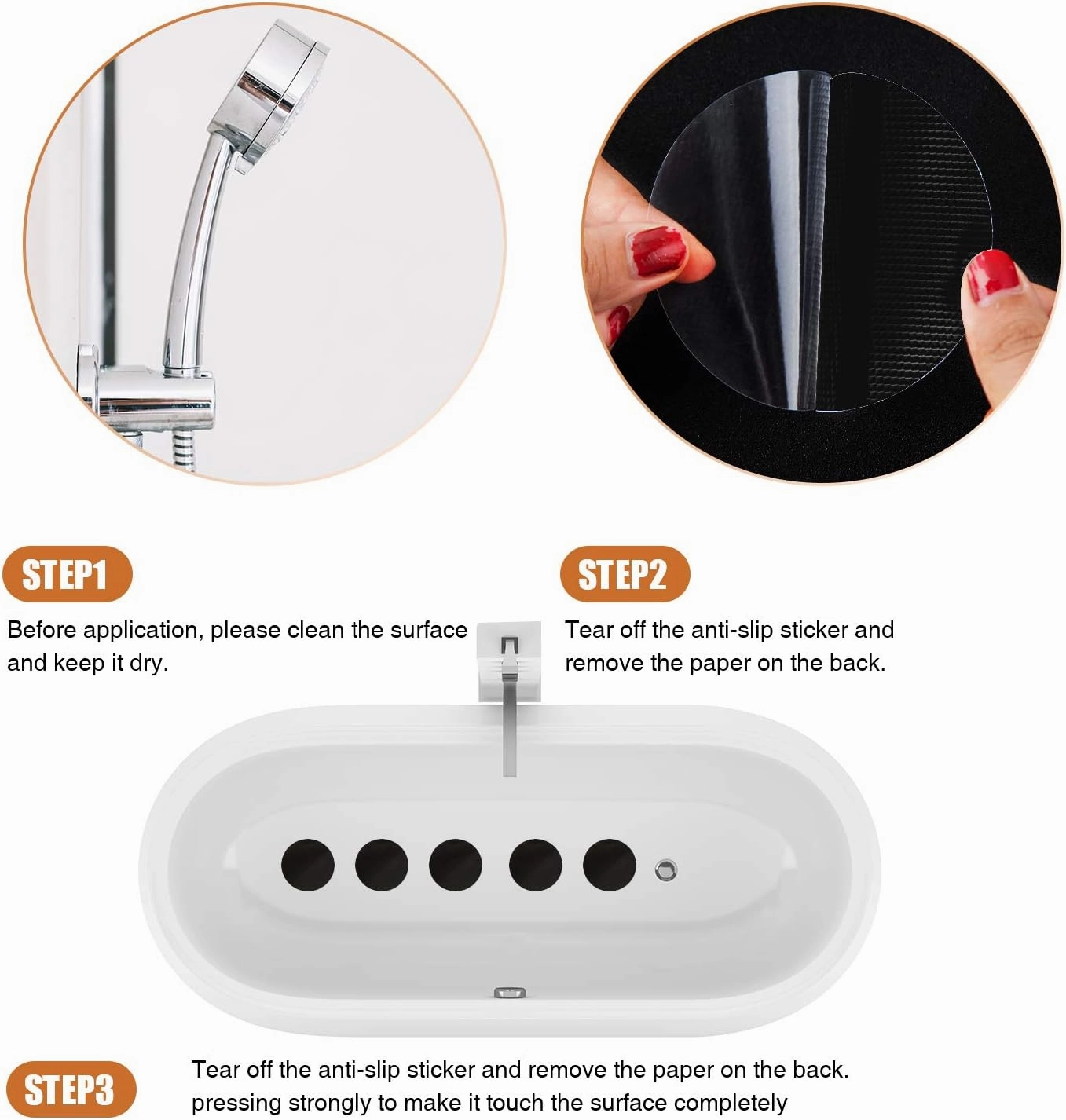 STEP1

Before application, please clean the surface and keep it dry.

STEP2

Tear off the anti-slip sticker and remove the paper on the back.

STEP3

Tear off the anti-slip sticker and remove the paper on the back. pressing strongly to make it touch the surface completely