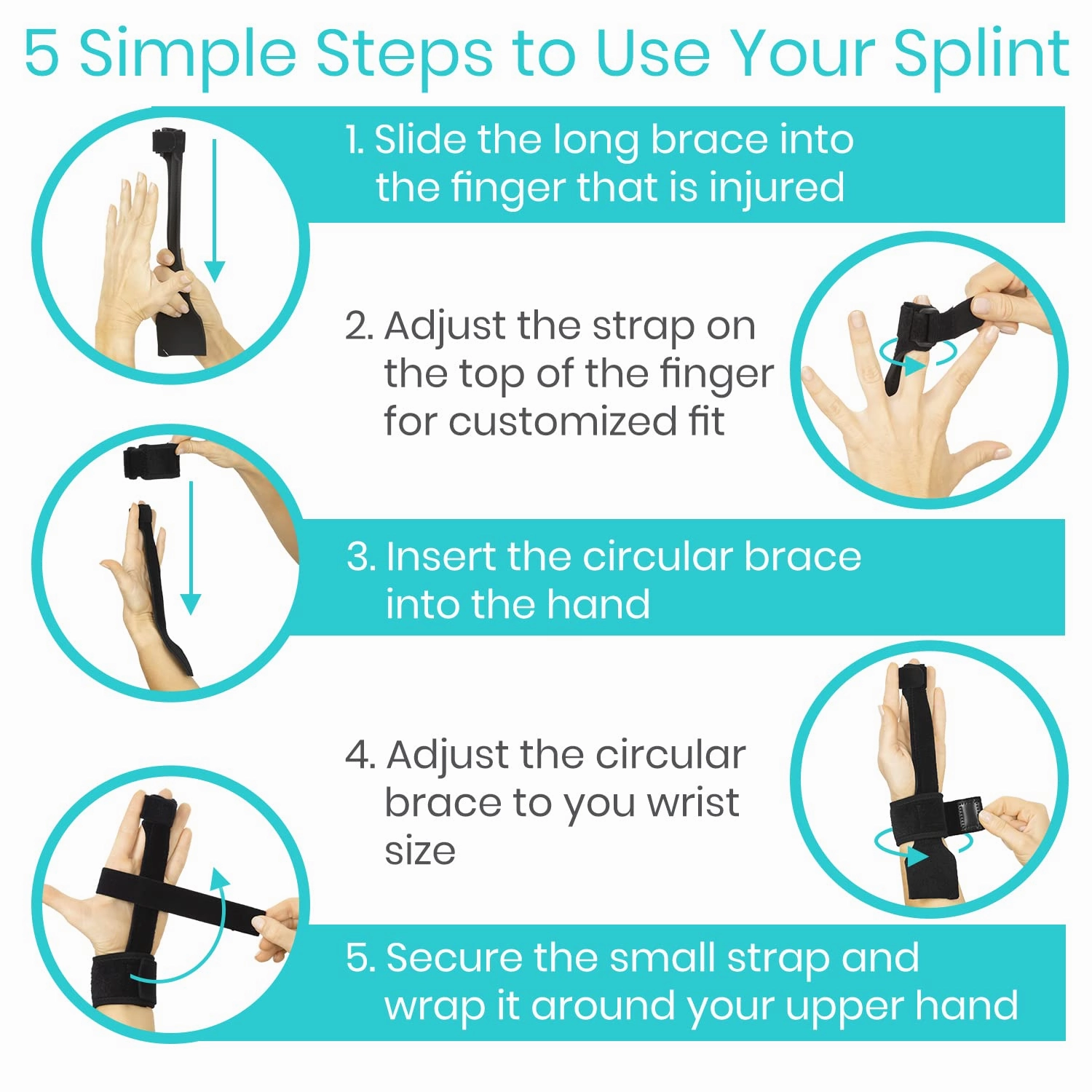 5 Simple Steps to Use Your Splint

1. Slide the long brace into the finger that is injured

2. Adjust the strap on the top of the finger for customized fit

3. Insert the circular brace into the hand

4. Adjust the circular brace to you wrist size

5. Secure the small strap and wrap it around your upper hand